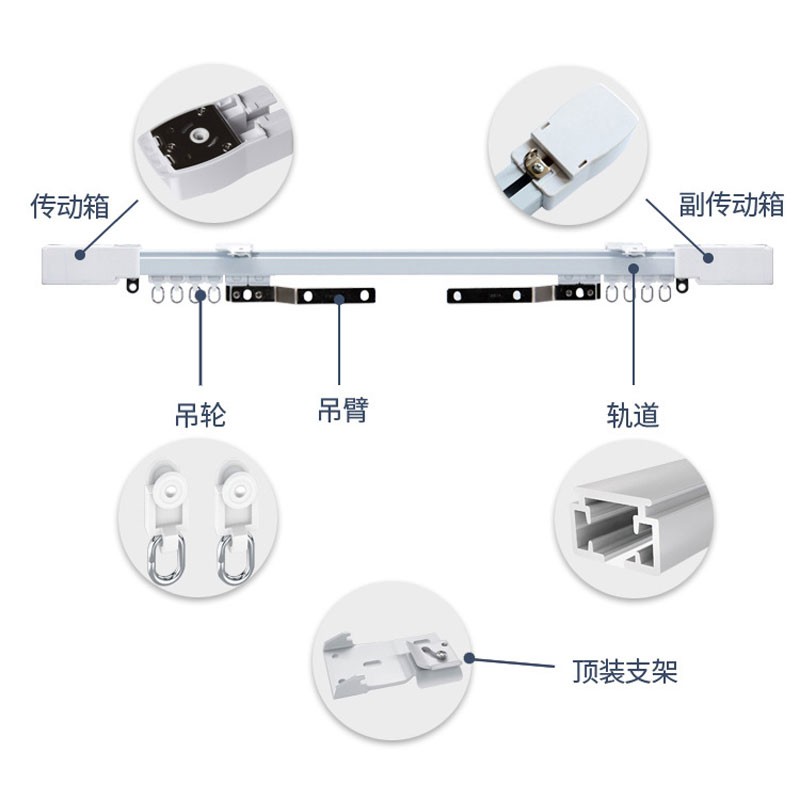 传动箱

副传动箱

吊轮

吊臂

轨道

顶装支架